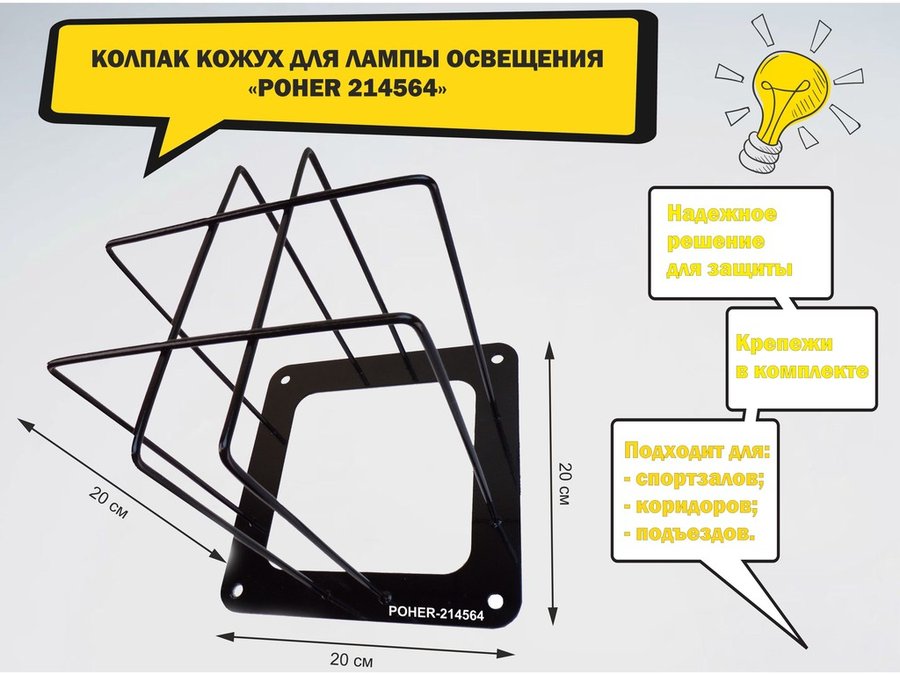 КОЛПАК КОЖУХ ДЛЯ ЛАМПЫ ОСВЕЩЕНИЯ «POHER 214564»

Надежное решение для защиты

Крепежи в комплекте

Подходит для:
- спортзалов;
- коридоров;
- подъездов.

20 см

20 см

20 см

POHER-214564