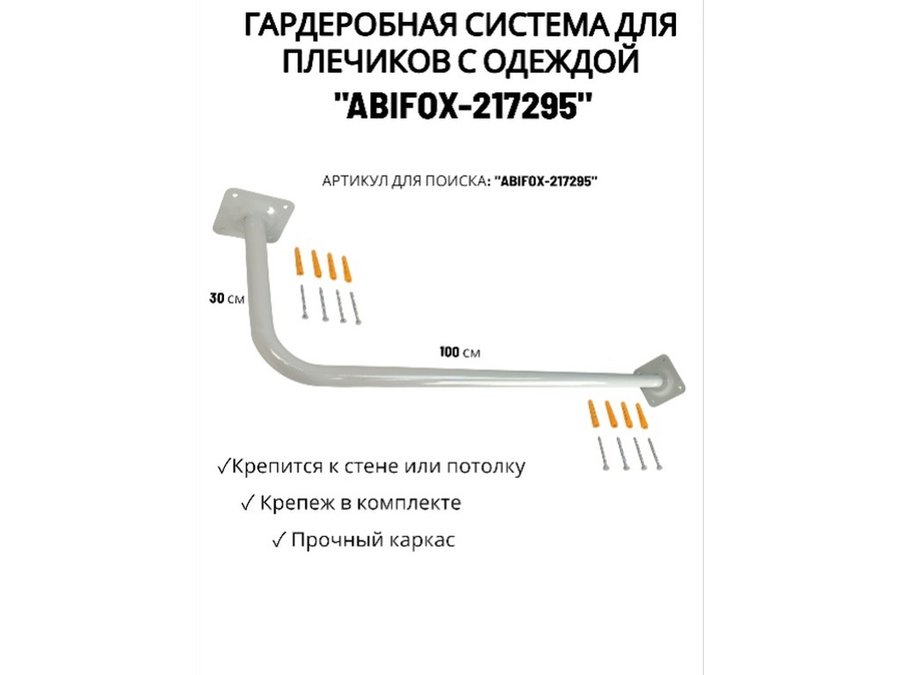 ГАРДЕРОБНАЯ СИСТЕМА ДЛЯ ПЛЕЧИКОВ С ОДЕЖДОЙ
"ABIFOX-217295"

АРТИКУЛ ДЛЯ ПОИСКА: "ABIFOX-217295"

30 см

100 см

✓Крепится к стене или потолку

✓ Крепеж в комплекте

✓ Прочный каркас